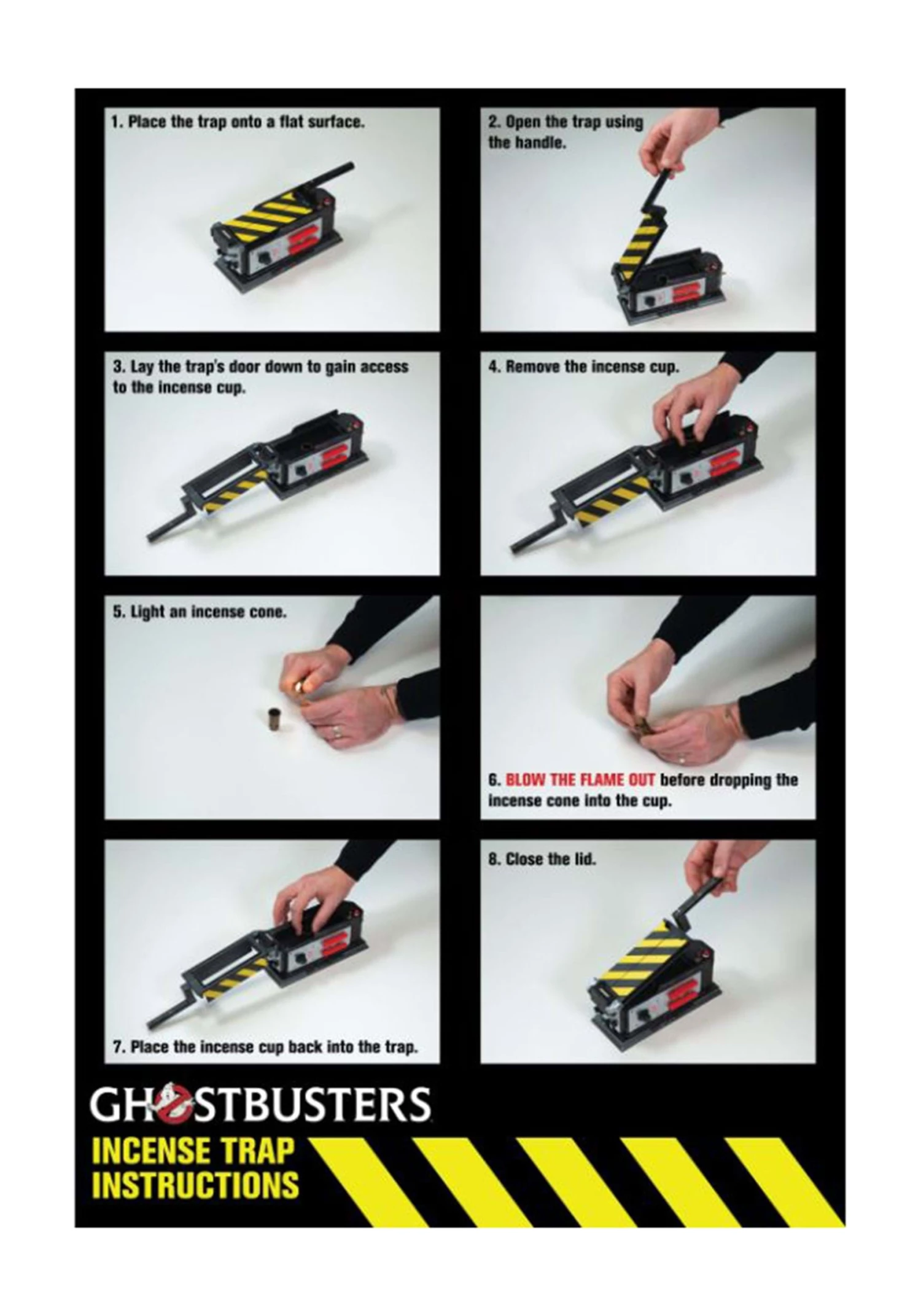 1. Place the trap onto a flat surface.

2. Open the trap using the handle.

3. Lay the trap's door down to gain access to the incense cup.

4. Remove the incense cup.

5. Light an incense cone.

6. BLOW THE FLAME OUT before dropping the incense cone into the cup.

7. Place the incense cup back into the trap.

8. Close the lid.

GHOSTBUSTERS

INCENSE TRAP INSTRUCTIONS